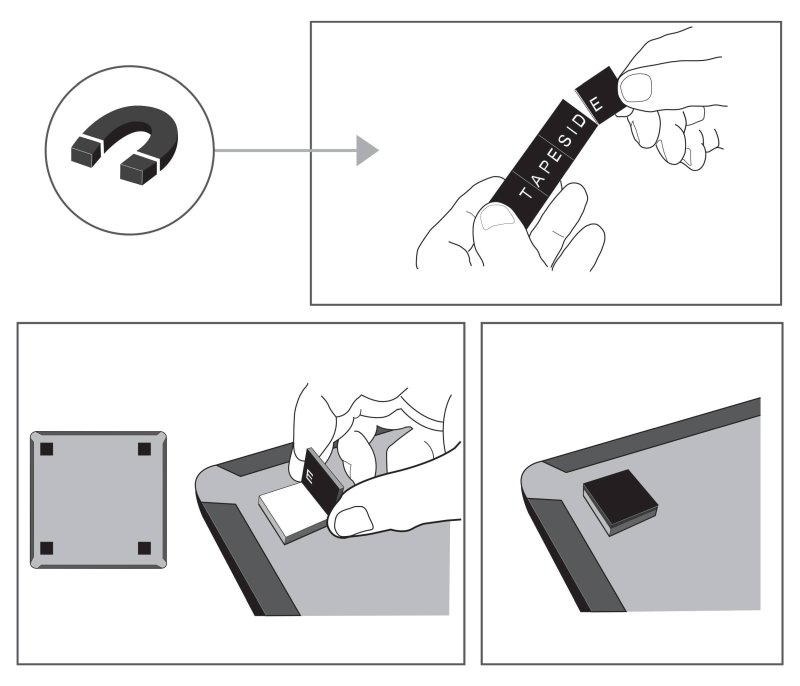 TAPESIDE

E